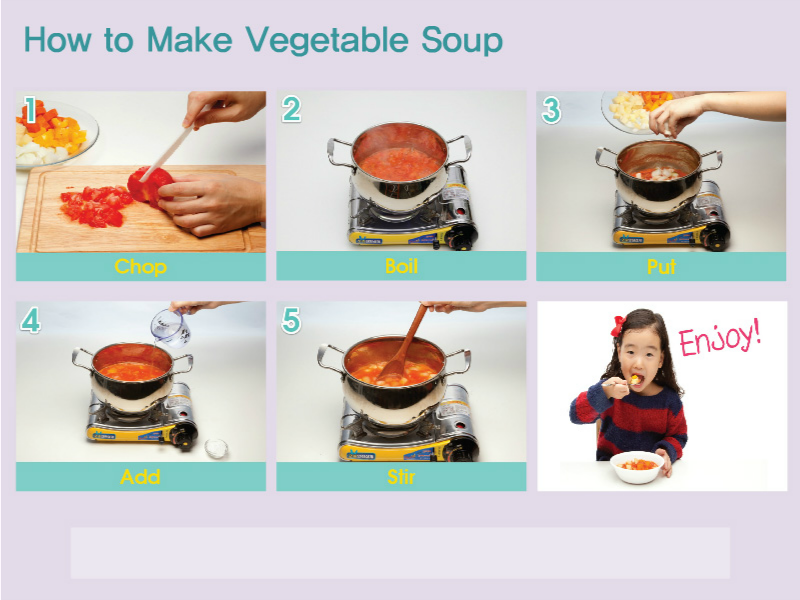 How to Make Vegetable Soup

1
Chop

2
Boil

3
Put

4
Add

5
Stir

Enjoy!