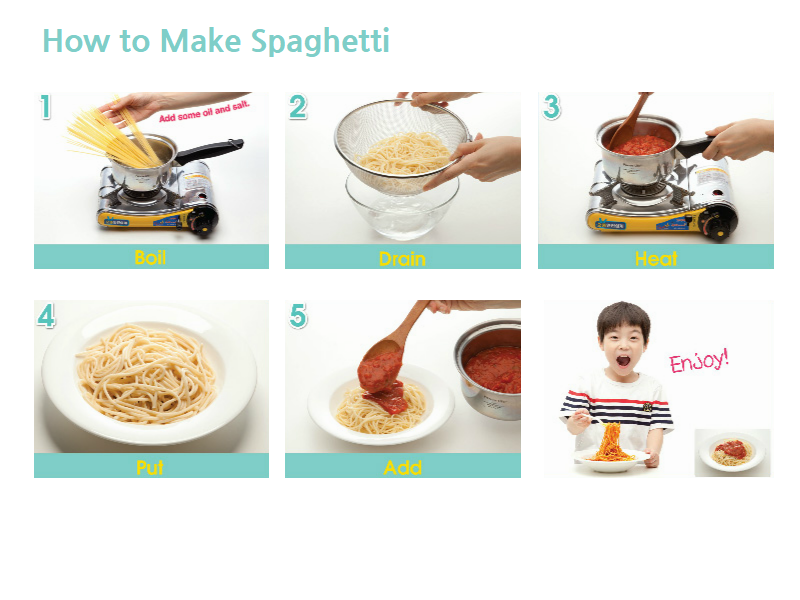 How to Make Spaghetti

1
Add some oil and salt.
Boil

2
Drain

3
Heat

4
Put

5
Add

Enjoy!