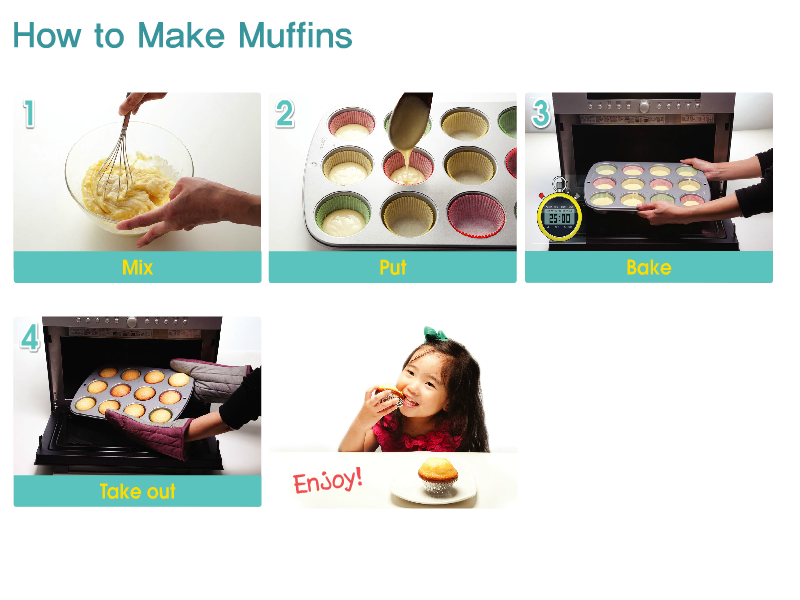 How to Make Muffins

1
Mix

2
Put

3
25:00
Bake

4
Take out

Enjoy!