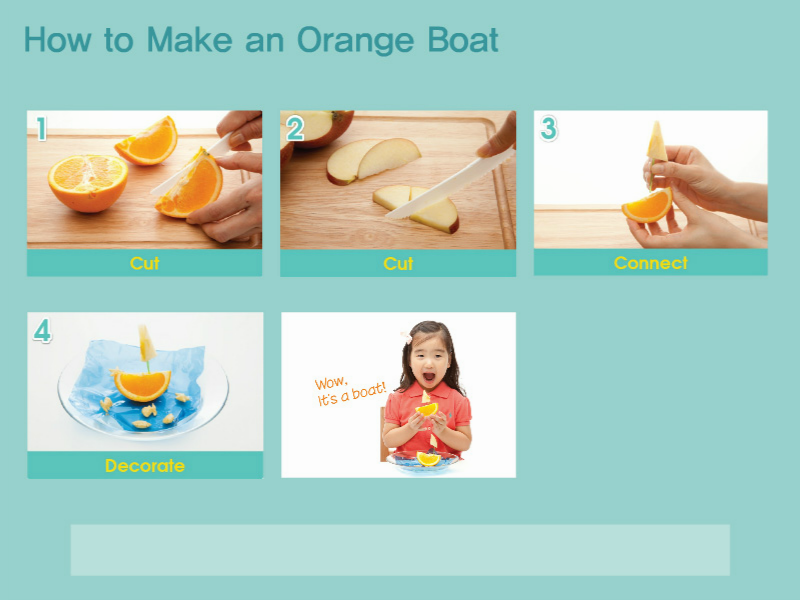 How to Make an Orange Boat

1
Cut

2
Cut

3
Connect

4
Decorate

Wow,
It's a boat!