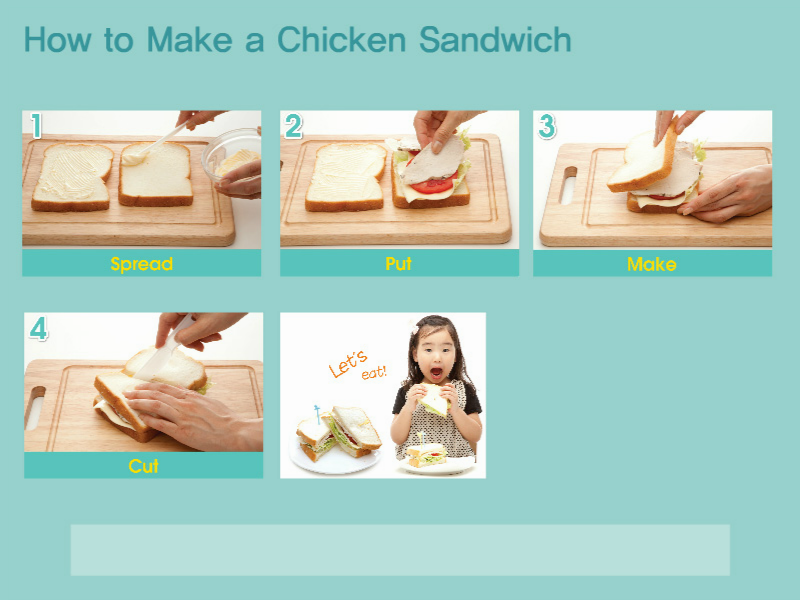 How to Make a Chicken Sandwich

1

Spread

2

Put

3

Make

4

Cut

Let's eat!