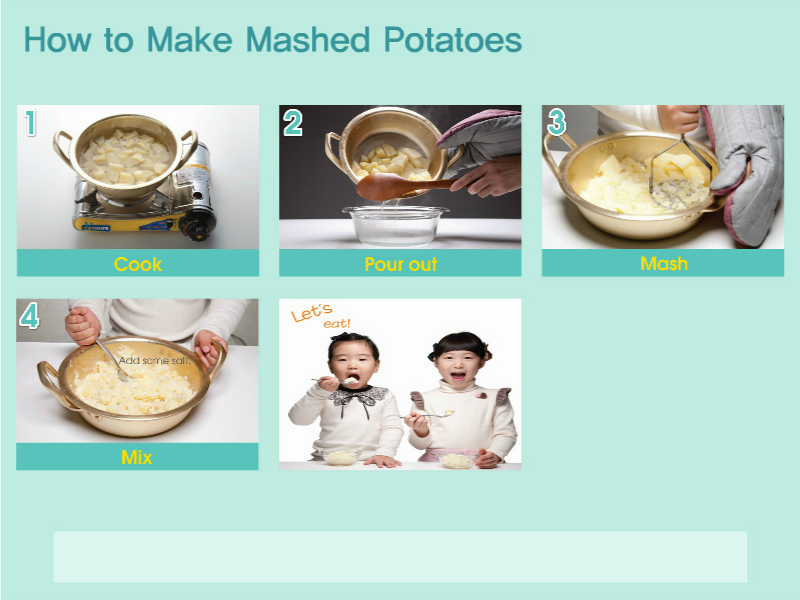 How to Make Mashed Potatoes

1

Cook

2

Pour out

3

Mash

4

Add some salt.

Mix

Let's eat!